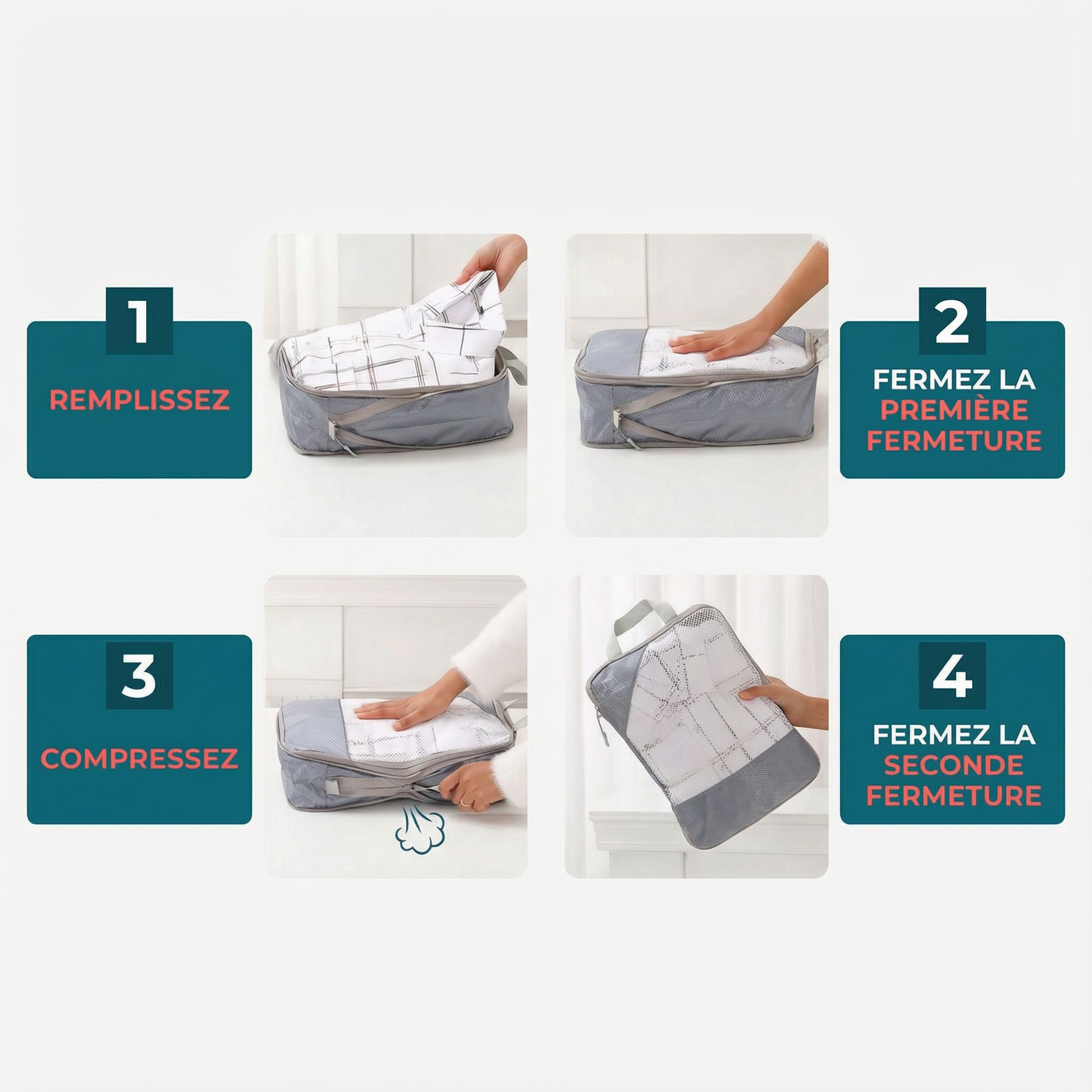 1
REMPLISSEZ

2
FERMEZ LA PREMIÈRE FERMETURE

3
COMPRESSEZ

4
FERMEZ LA SECONDE FERMETURE